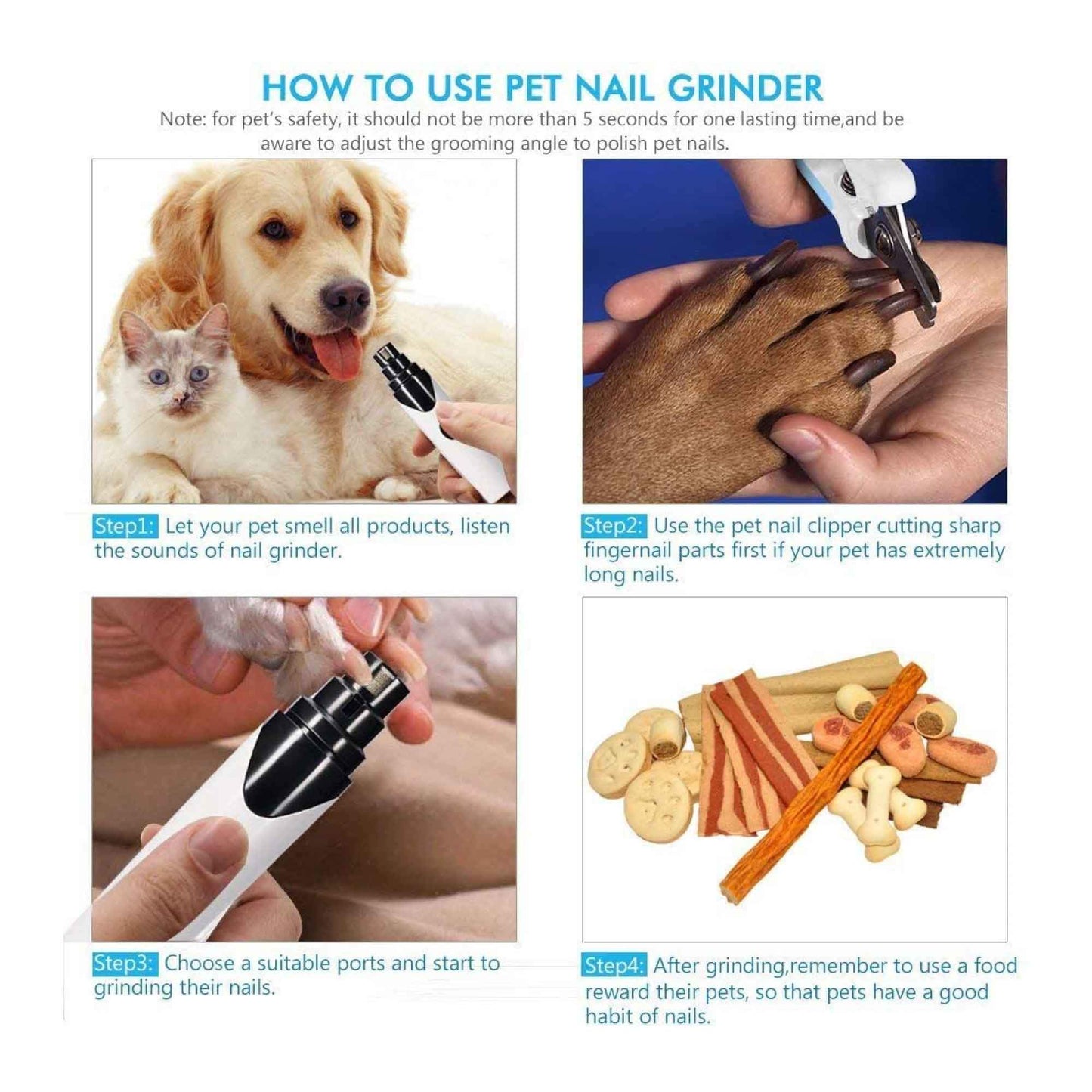 HOW TO USE PET NAIL GRINDER

Note: for pet's safety, it should not be more than 5 seconds for one lasting time,and be aware to adjust the grooming angle to polish pet nails.

Step1: Let your pet smell all products, listen the sounds of nail grinder.

Step2: Use the pet nail clipper cutting sharp fingernail parts first if your pet has extremely long nails.

Step3: Choose a suitable ports and start to grinding their nails.

Step4: After grinding,remember to use a food reward their pets, so that pets have a good habit of nails.