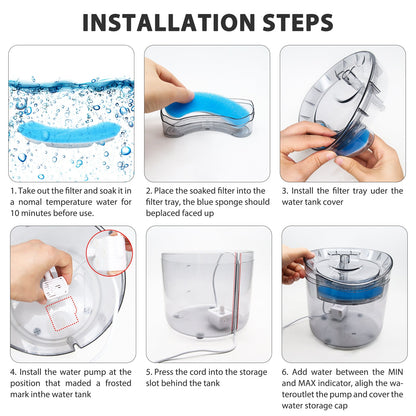 INSTALLATION STEPS

1. Take out the filter and soak it in a nomal temperature water for 10 minutes before use.

2. Place the soaked filter into the filter tray, the blue sponge should beplaced faced up

3. Install the filter tray uder the water tank cover

4. Install the water pump at the position that maded a frosted mark inthe water tank

5. Press the cord into the storage slot behind the tank

6. Add water between the MIN and MAX indicator, aligh the wateroutlet the pump and cover the water storage cap